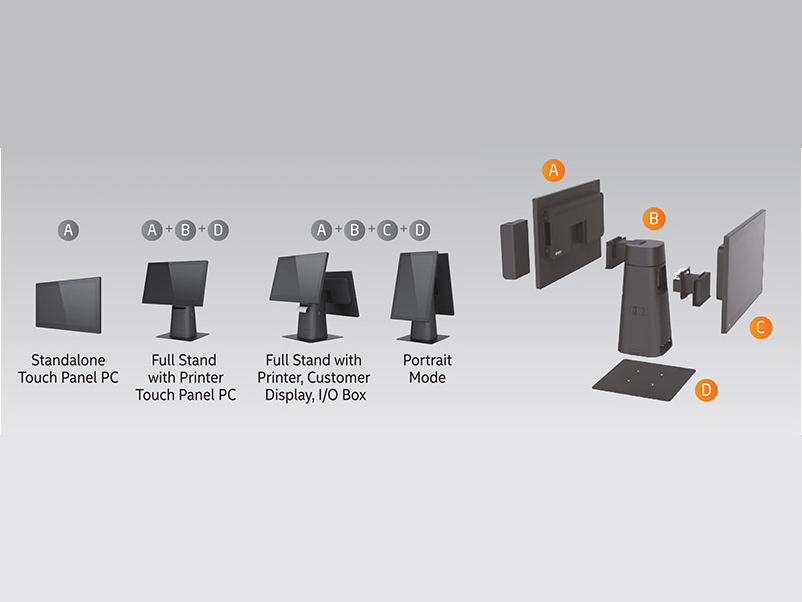 A

Standalone Touch Panel PC

A + B + D

Full Stand with Printer Touch Panel PC

A + B + C + D

Full Stand with Printer, Customer Display, I/O Box

Portrait Mode

A

B

C

D